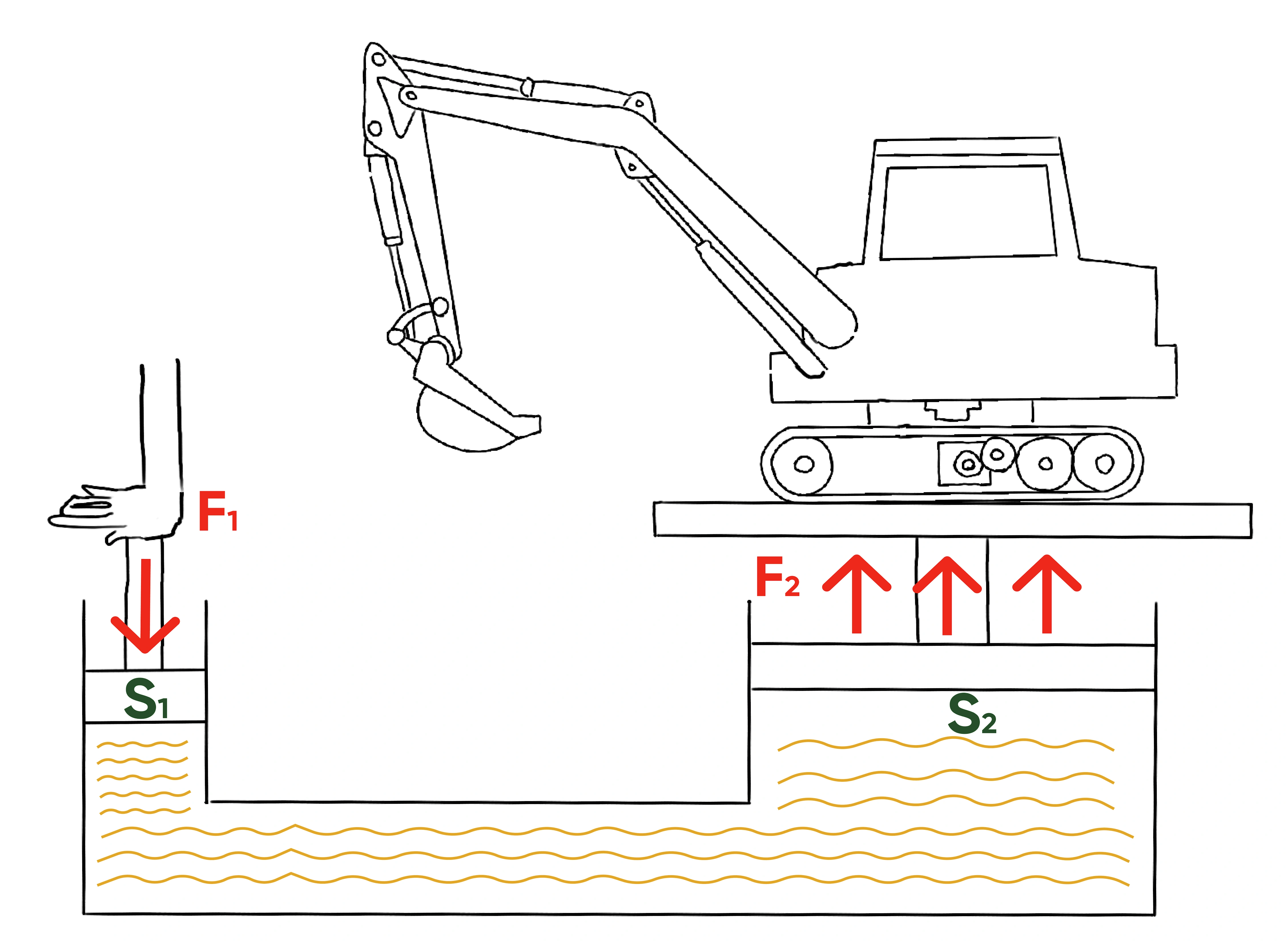 $F_1$

$F_2$

$S_1$

$S_2$