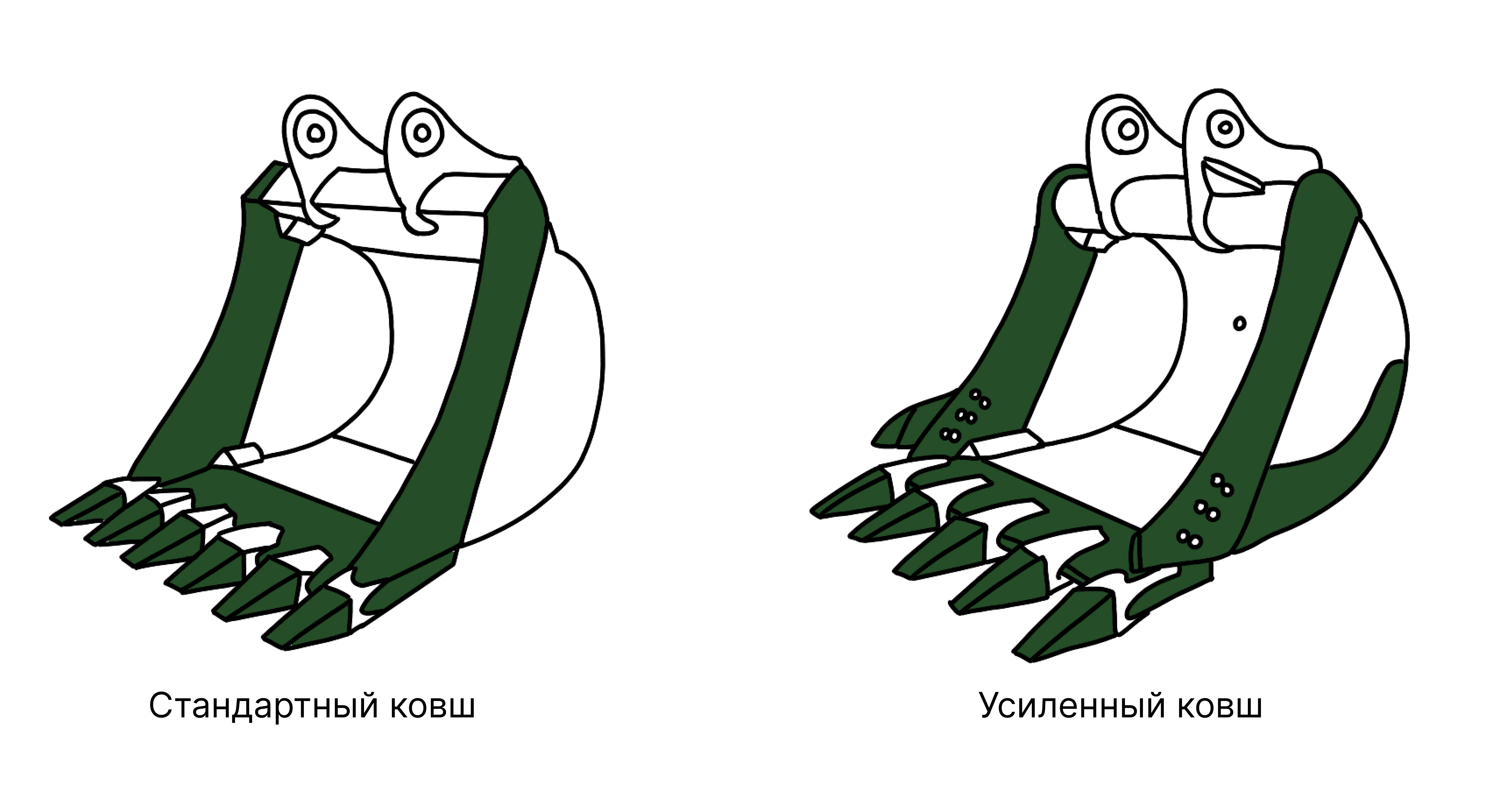 Стандартный ковш

Усиленный ковш